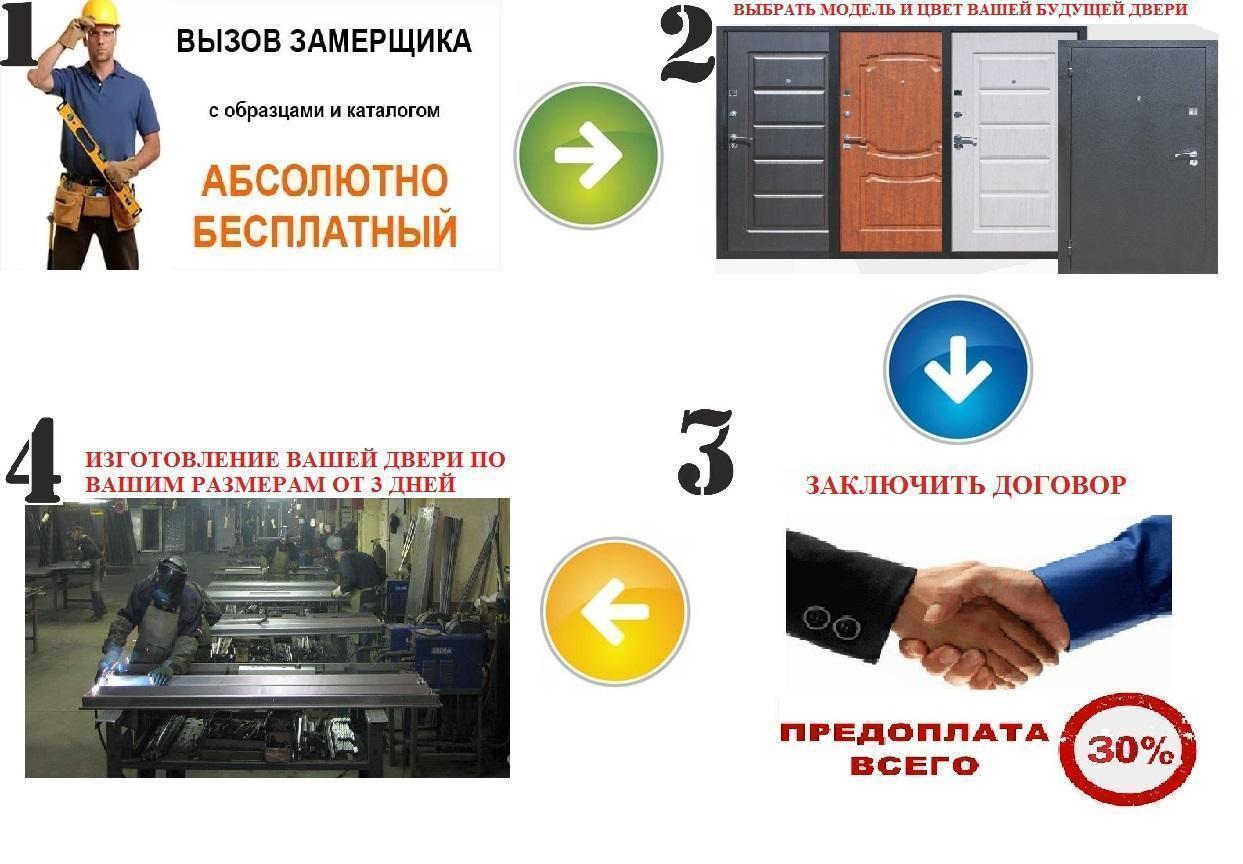 1

ВЫЗОВ ЗАМЕРЩИКА

с образцами и каталогом

АБСОЛЮТНО БЕСПЛАТНЫЙ

2

ВЫБРАТЬ МОДЕЛЬ И ЦВЕТ ВАШЕЙ БУДУЩЕЙ ДВЕРИ

3

ЗАКЛЮЧИТЬ ДОГОВОР

ПРЕДОПЛАТА ВСЕГО 30%

4

ИЗГОТОВЛЕНИЕ ВАШЕЙ ДВЕРИ ПО ВАШИМ РАЗМЕРАМ ОТ 3 ДНЕЙ